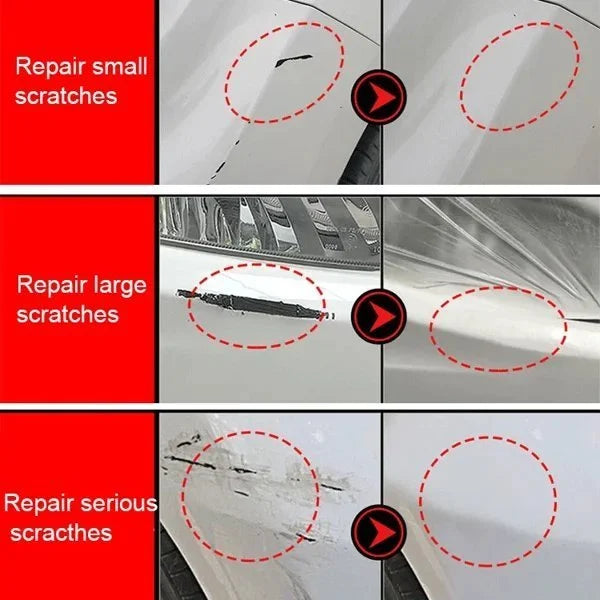 Repair small scratches

Repair large scratches

Repair serious scracthes